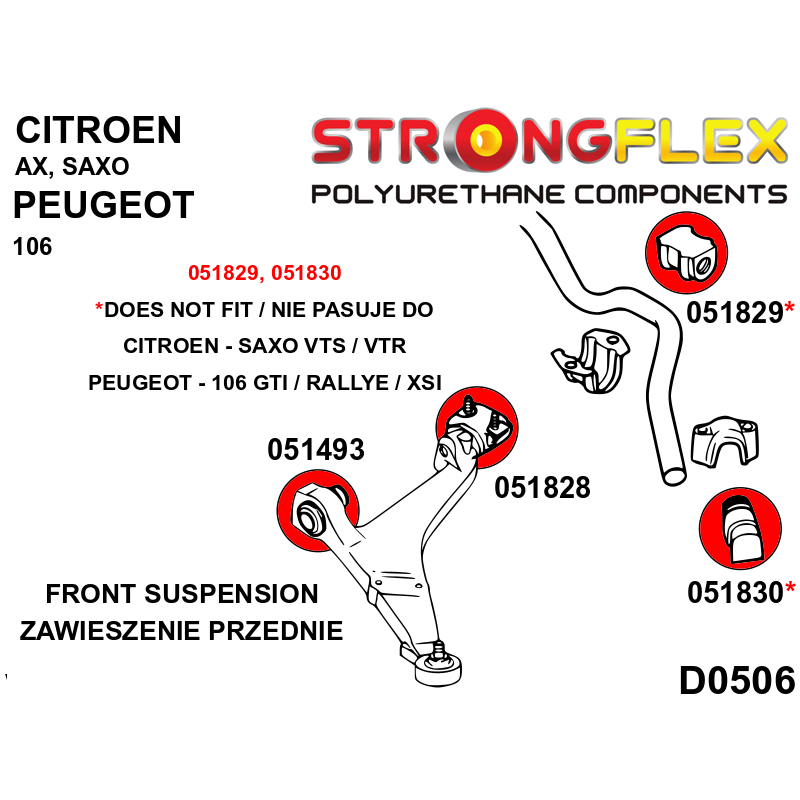 CITROEN
AX, SAXO
PEUGEOT
106

STRONGFLEX
POLYURETHANE COMPONENTS

051829, 051830
*DOES NOT FIT / NIE PASUJE DO
CITROEN - SAXO VTS / VTR
PEUGEOT - 106 GTI / RALLYE / XSI

051829*

051493

051828

051830*

FRONT SUSPENSION
ZAWIESZENIE PRZEDNIE

D0506