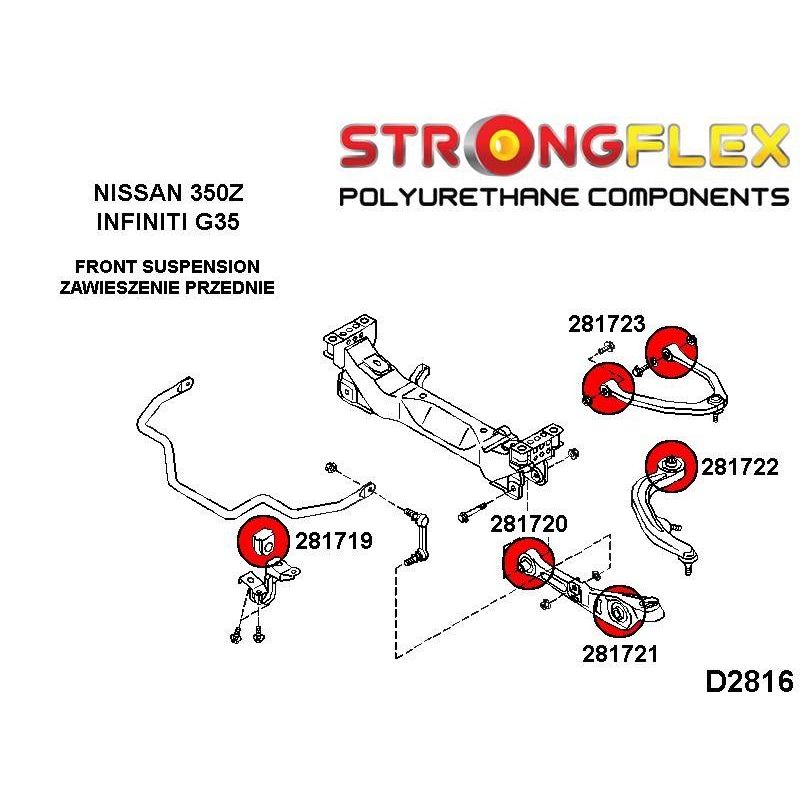 STRONGFLEX
POLYURETHANE COMPONENTS

NISSAN 350Z
INFINITI G35

FRONT SUSPENSION
ZAWIESZENIE PRZEDNIE

281723

281722

281719

281720

281721

D2816